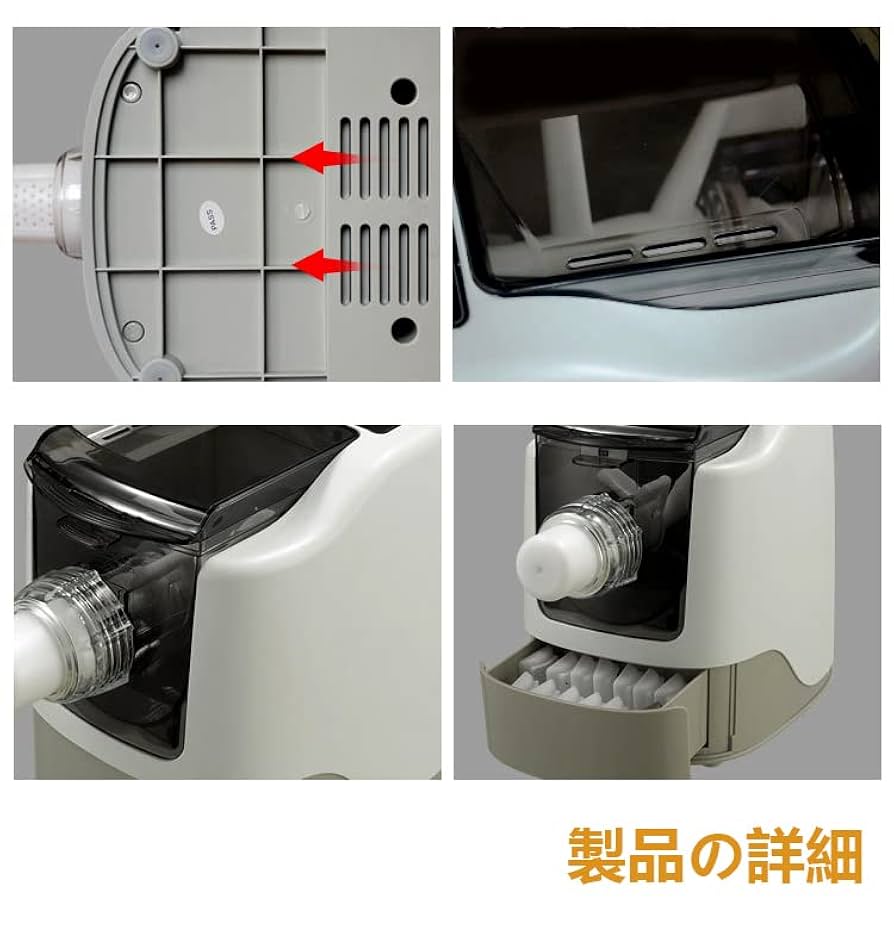 PASS

製品の詳細