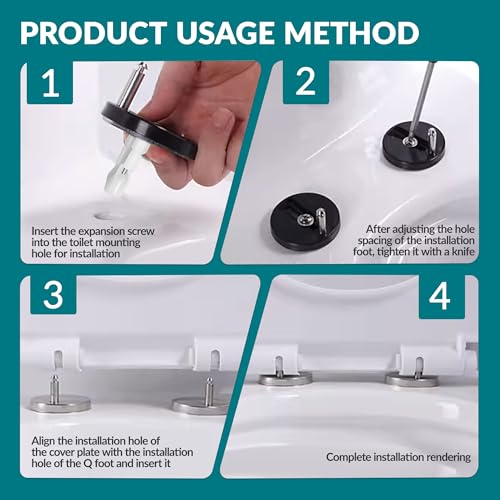 PRODUCT USAGE METHOD

1

Insert the expansion screw into the toilet mounting hole for installation

2

After adjusting the hole spacing of the installation foot, tighten it with a knife

3

Align the installation hole of the cover plate with the installation hole of the Q foot and insert it

4

Complete installation rendering