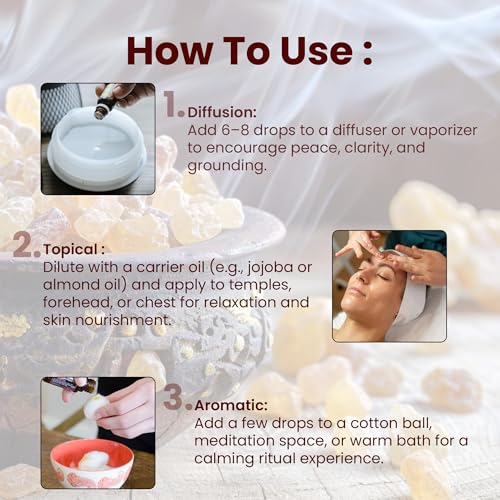 How To Use :

1. Diffusion:
Add 6–8 drops to a diffuser or vaporizer to encourage peace, clarity, and grounding.

2. Topical :
Dilute with a carrier oil (e.g., jojoba or almond oil) and apply to temples, forehead, or chest for relaxation and skin nourishment.

3. Aromatic:
Add a few drops to a cotton ball, meditation space, or warm bath for a calming ritual experience.