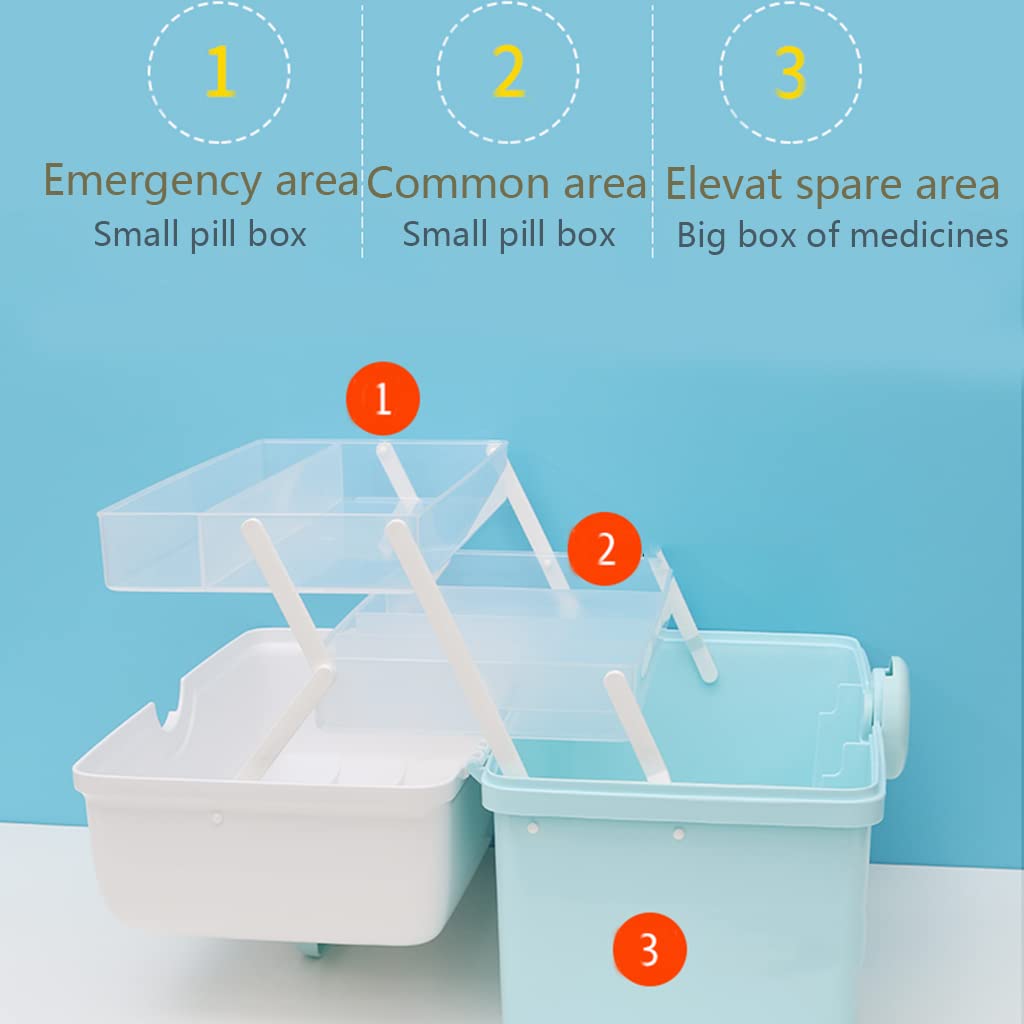 1
Emergency area
Small pill box

2
Common area
Small pill box

3
Elevat spare area
Big box of medicines

1

2

3