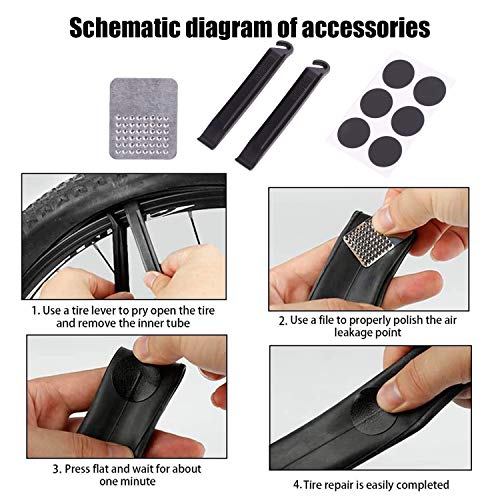 Schematic diagram of accessories

1. Use a tire lever to pry open the tire and remove the inner tube

2. Use a file to properly polish the air leakage point

3. Press flat and wait for about one minute

4. Tire repair is easily completed