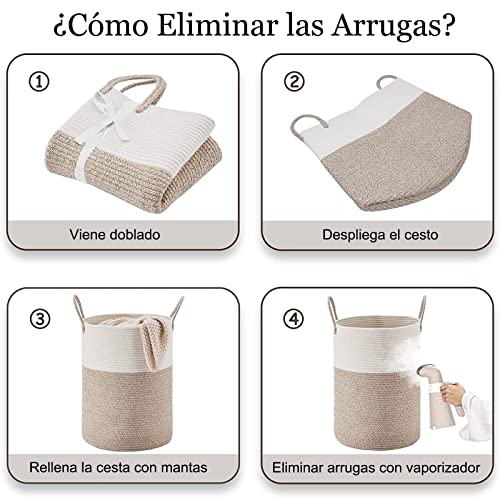 ¿Cómo Eliminar las Arrugas?

①

Viene doblado

②

Despliega el cesto

③

Rellena la cesta con mantas

④

Eliminar arrugas con vaporizador