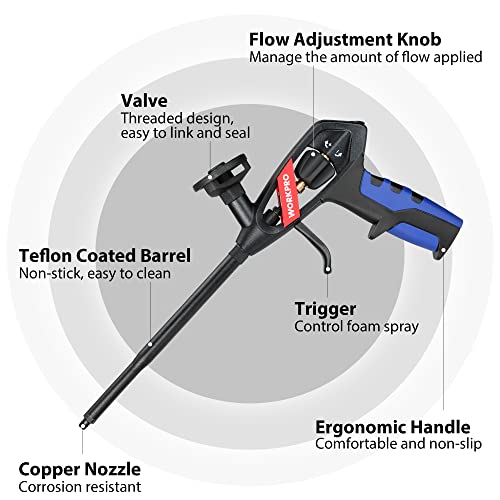 Flow Adjustment Knob
Manage the amount of flow applied

Valve
Threaded design, easy to link and seal

WORKPRO

Teflon Coated Barrel
Non-stick, easy to clean

Trigger
Control foam spray

Ergonomic Handle
Comfortable and non-slip

Copper Nozzle
Corrosion resistant