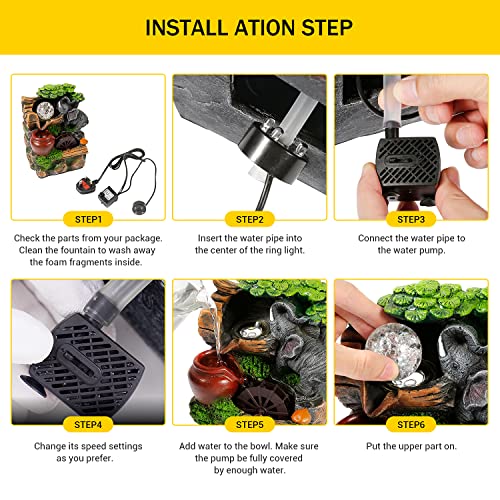 INSTALL ATION STEP

STEP1

Check the parts from your package. Clean the fountain to wash away the foam fragments inside.

STEP2

Insert the water pipe into the center of the ring light.

STEP3

Connect the water pipe to the water pump.

STEP4

Change its speed settings as you prefer.

STEP5

Add water to the bowl. Make sure the pump be fully covered by enough water.

STEP6

Put the upper part on.