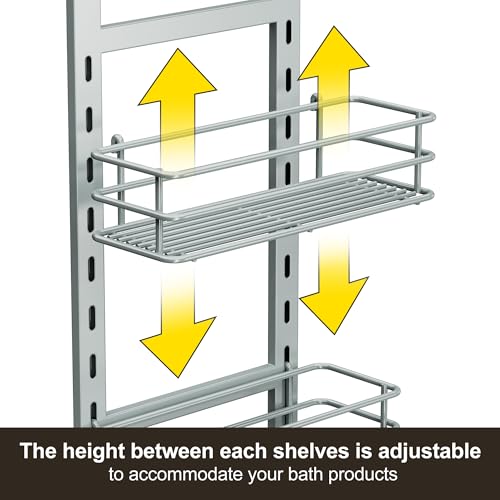 The height between each shelves is adjustable
to accommodate your bath products