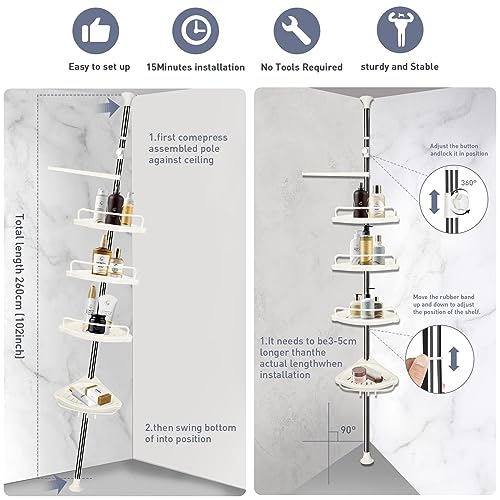 Easy to set up

15Minutes installation

No Tools Required

sturdy and Stable

Total length 260cm (102inch)

1.first comepress assembled pole against ceiling

2.then swing bottom of into position

Adjust the button andlock it in position

360°

Move the rubber band up and down to adjust the position of the shelf.

1.It needs to be3-5cm longer thanthe actual lengthwhen installation

90°