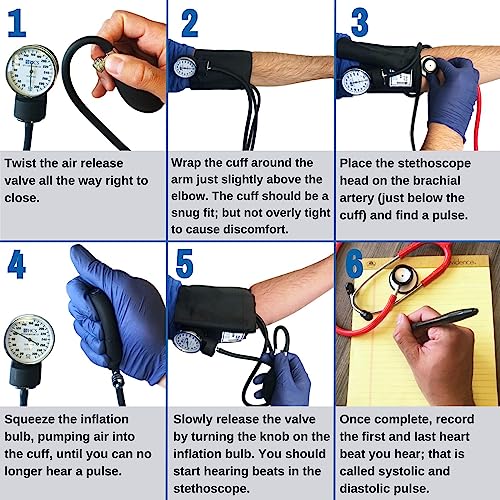 1

Twist the air release valve all the way right to close.

2

Wrap the cuff around the arm just slightly above the elbow. The cuff should be a snug fit; but not overly tight to cause discomfort.

3

Place the stethoscope head on the brachial artery (just below the cuff) and find a pulse.

4

Squeeze the inflation bulb, pumping air into the cuff, until you can no longer hear a pulse.

5

Slowly release the valve by turning the knob on the inflation bulb. You should start hearing beats in the stethoscope.

6

Once complete, record the first and last heart beat you hear; that is called systolic and diastolic pulse.