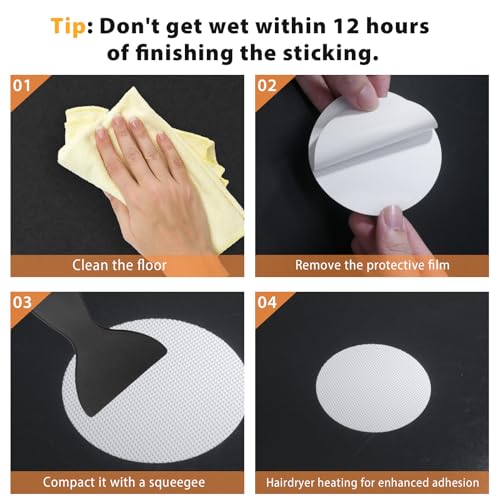 Tip: Don't get wet within 12 hours of finishing the sticking.

01

Clean the floor

02

Remove the protective film

03

Compact it with a squeegee

04

Hairdryer heating for enhanced adhesion