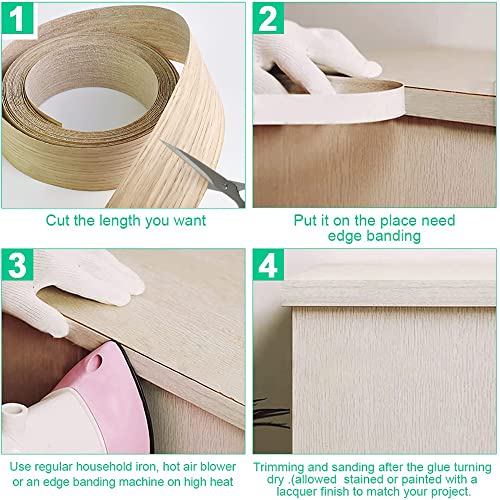 1

Cut the length you want

2

Put it on the place need edge banding

3

Use regular household iron, hot air blower or an edge banding machine on high heat

4

Trimming and sanding after the glue turning dry .(allowed stained or painted with a lacquer finish to match your project.