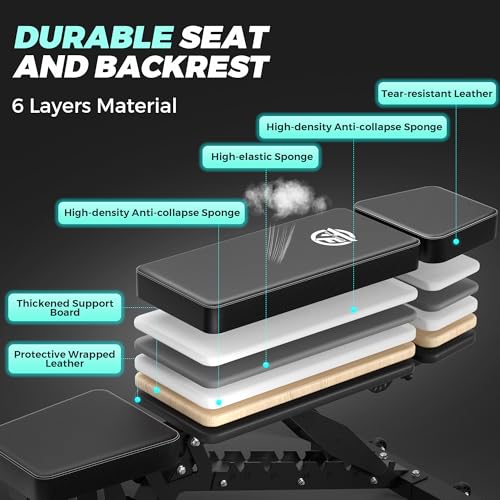 DURABLE SEAT AND BACKREST

6 Layers Material

Tear-resistant Leather

High-density Anti-collapse Sponge

High-elastic Sponge

High-density Anti-collapse Sponge

Thickened Support Board

Protective Wrapped Leather