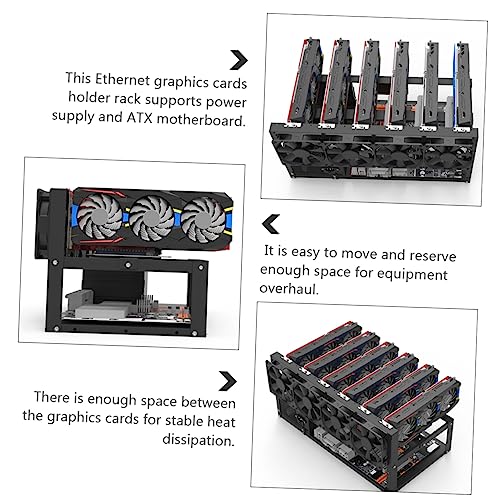 This Ethernet graphics cards holder rack supports power supply and ATX motherboard.

It is easy to move and reserve enough space for equipment overhaul.

There is enough space between the graphics cards for stable heat dissipation.