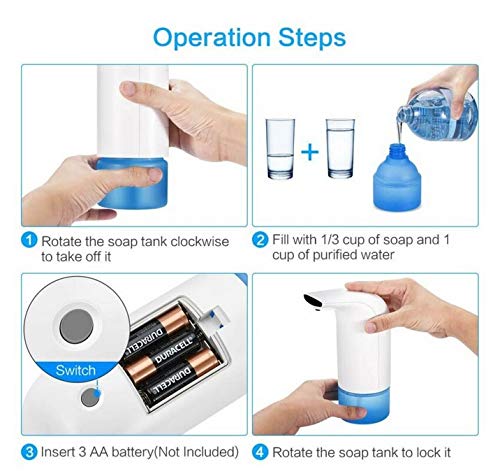 Operation Steps

+

1 Rotate the soap tank clockwise to take off it

2 Fill with 1/3 cup of soap and 1 cup of purified water

Switch

DURACELL

DURACELL

DURACELL

3 Insert 3 AA battery(Not Included)

4 Rotate the soap tank to lock it