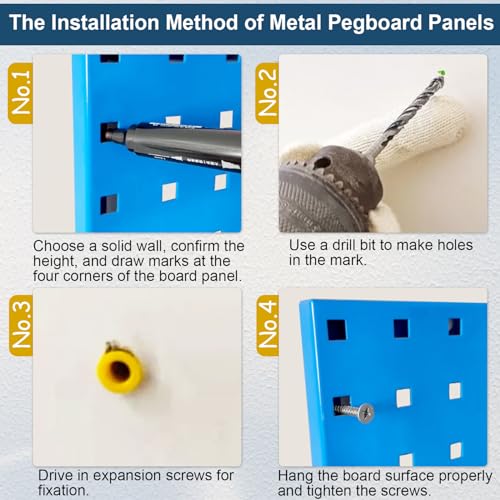 The Installation Method of Metal Pegboard Panels

No.1

Choose a solid wall, confirm the height, and draw marks at the four corners of the board panel.

No.2

Use a drill bit to make holes in the mark.

No.3

Drive in expansion screws for fixation.

No.4

Hang the board surface properly and tighten the screws.