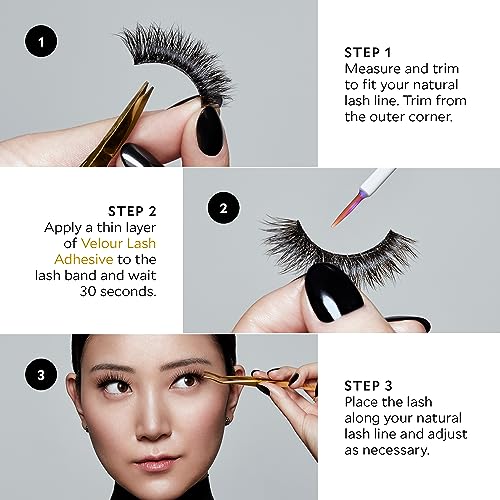 1

STEP 1
Measure and trim to fit your natural lash line. Trim from the outer corner.

STEP 2
Apply a thin layer of Velour Lash Adhesive to the lash band and wait 30 seconds.

2

3

STEP 3
Place the lash along your natural lash line and adjust as necessary.