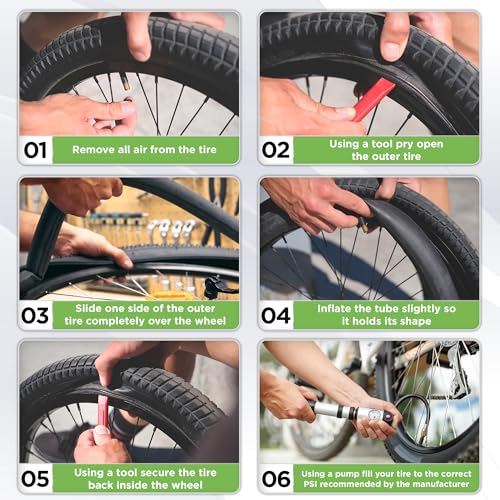 01 Remove all air from the tire

02 Using a tool pry open the outer tire

03 Slide one side of the outer tire completely over the wheel

04 Inflate the tube slightly so it holds its shape

05 Using a tool secure the tire back inside the wheel

06 Using a pump fill your tire to the correct PSI recommended by the manufacturer