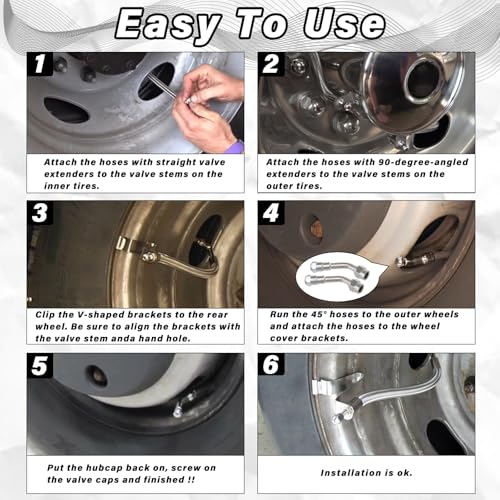 Easy To Use

1

Attach the hoses with straight valve extenders to the valve stems on the inner tires.

2

Attach the hoses with 90-degree-angled extenders to the valve stems on the outer tires.

3

Clip the V-shaped brackets to the rear wheel. Be sure to align the brackets with the valve stem anda hand hole.

4

Run the 45° hoses to the outer wheels and attach the hoses to the wheel cover brackets.

5

Put the hubcap back on, screw on the valve caps and finished !!

6

Installation is ok.