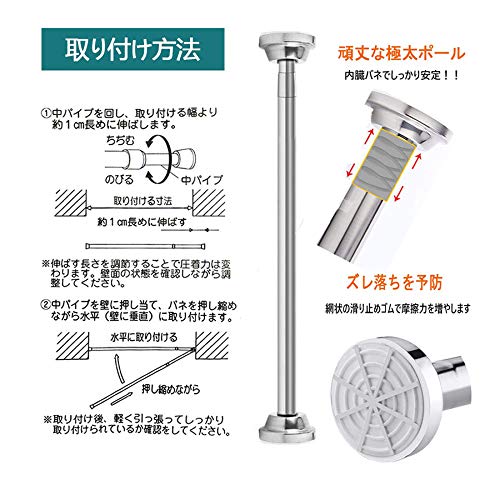 取り付け方法

①中パイプを回し、取り付ける幅より約1㎝長めに伸ばします。

ちぢむ

のびる

中パイプ

取り付ける寸法

約1㎝長めに伸ばす

※伸ばす長さを調節することで圧着力は変わります。壁面の状態を確認しながら調整してください。

②中パイプを壁に押し当て、バネを押し縮めながら水平（壁に垂直）に取り付けます。

水平に取り付ける

押し縮めながら

※取り付け後、軽く引っ張ってしっかり取り付けられているか確認をしてください。

頑丈な極太ポール

内臓バネでしっかり安定！！

ズレ落ちを予防

網状の滑り止めゴムで摩擦力を増やします