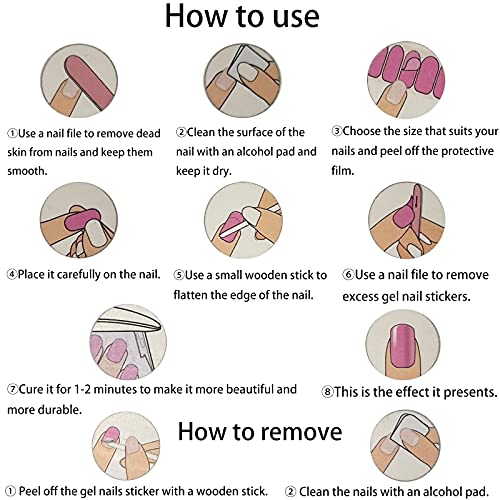 How to use

①Use a nail file to remove dead skin from nails and keep them smooth.

②Clean the surface of the nail with an alcohol pad and keep it dry.

③Choose the size that suits your nails and peel off the protective film.

④Place it carefully on the nail.

⑤Use a small wooden stick to flatten the edge of the nail.

⑥Use a nail file to remove excess gel nail stickers.

⑦Cure it for 1-2 minutes to make it more beautiful and more durable.

⑧This is the effect it presents.

How to remove

① Peel off the gel nails sticker with a wooden stick.

② Clean the nails with an alcohol pad.