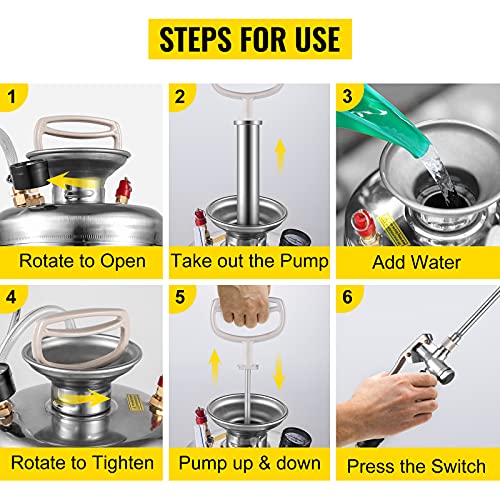 STEPS FOR USE

1
Rotate to Open

2
Take out the Pump

3
Add Water

4
Rotate to Tighten

5
Pump up & down

6
Press the Switch