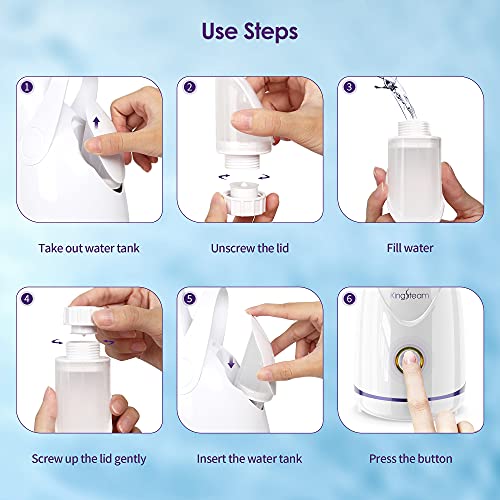 Use Steps

1

Take out water tank

2

Unscrew the lid

3

Fill water

4

Screw up the lid gently

5

Insert the water tank

6

KingSteam

Press the button