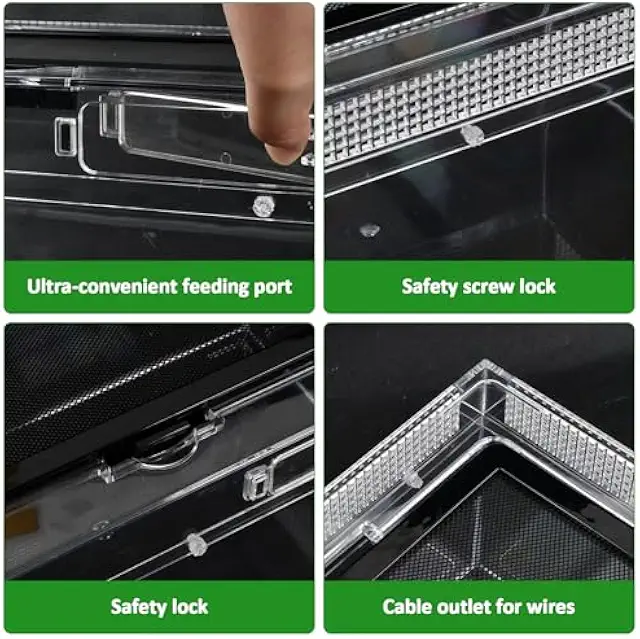 Ultra-convenient feeding port

Safety screw lock

Safety lock

Cable outlet for wires