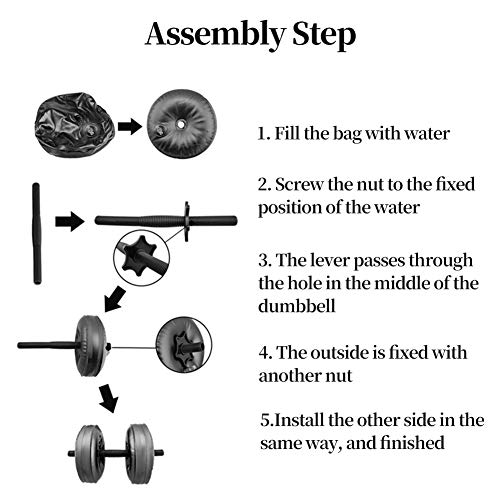 Assembly Step

1. Fill the bag with water

2. Screw the nut to the fixed position of the water

3. The lever passes through the hole in the middle of the dumbbell

4. The outside is fixed with another nut

5.Install the other side in the same way, and finished