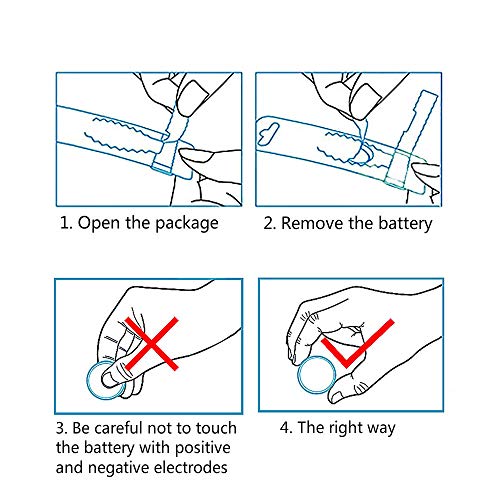 1. Open the package

2. Remove the battery

3. Be careful not to touch the battery with positive and negative electrodes

4. The right way