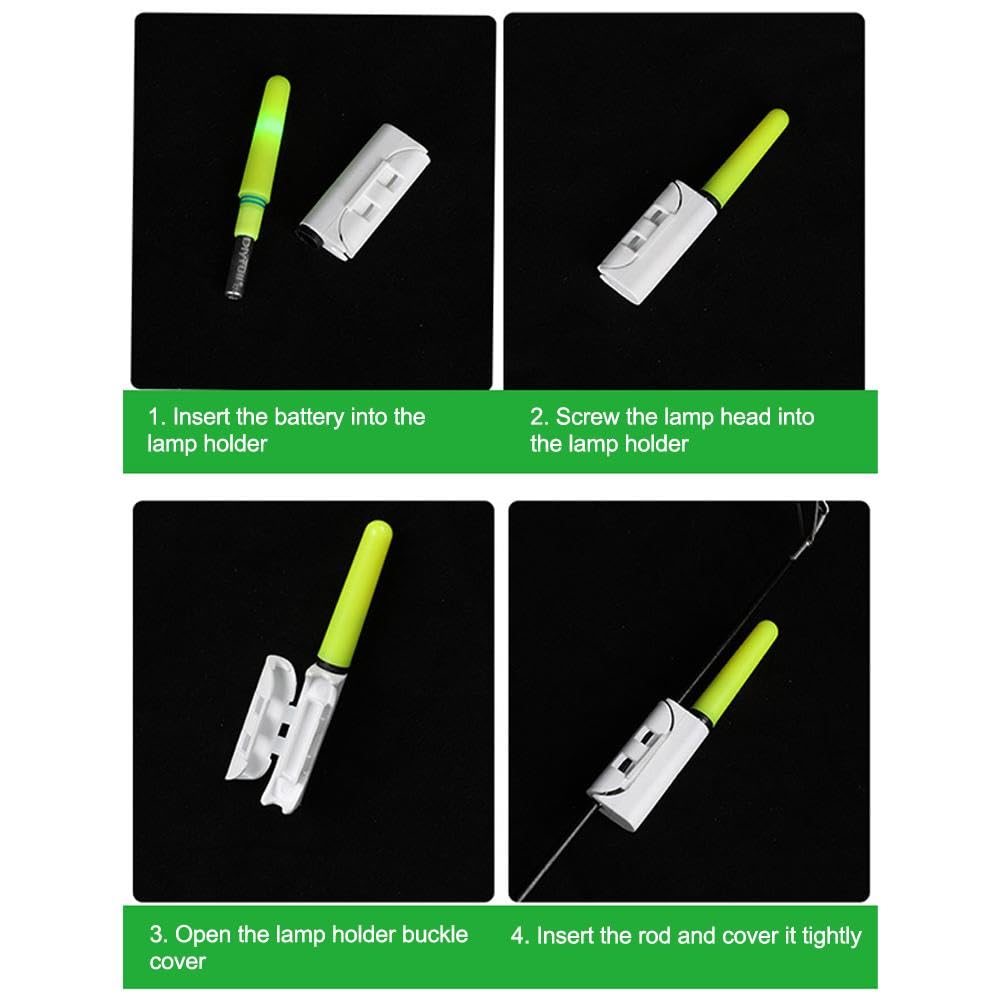 1. Insert the battery into the lamp holder

2. Screw the lamp head into the lamp holder

3. Open the lamp holder buckle cover

4. Insert the rod and cover it tightly