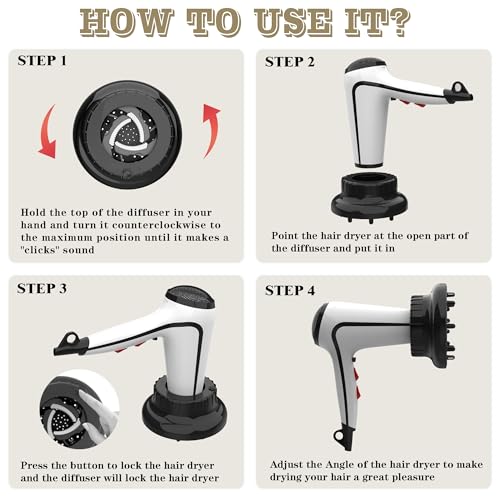 HOW TO USE IT?

STEP 1

Hold the top of the diffuser in your hand and turn it counterclockwise to the maximum position until it makes a "clicks" sound

STEP 2

Point the hair dryer at the open part of the diffuser and put it in

STEP 3

Press the button to lock the hair dryer and the diffuser will lock the hair dryer

STEP 4

Adjust the Angle of the hair dryer to make drying your hair a great pleasure