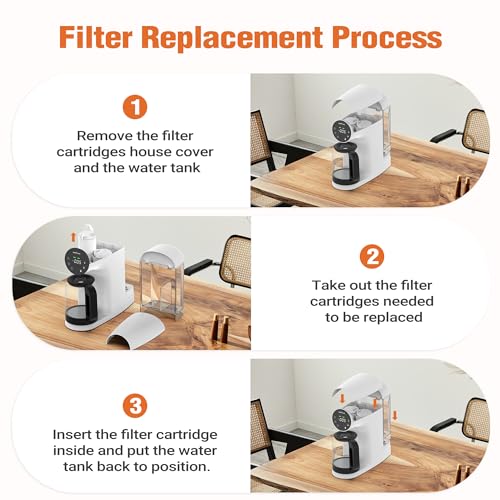 Filter Replacement Process

1

Remove the filter cartridges house cover and the water tank

2

Take out the filter cartridges needed to be replaced

3

Insert the filter cartridge inside and put the water tank back to position.