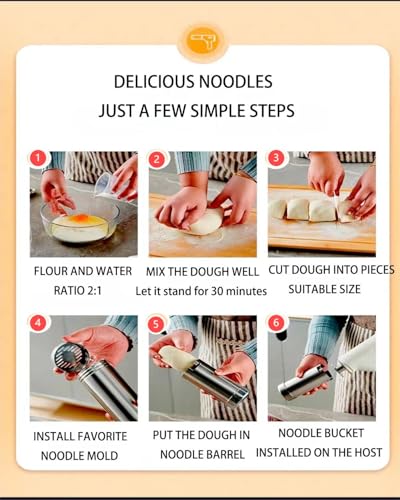 DELICIOUS NOODLES
JUST A FEW SIMPLE STEPS

1
FLOUR AND WATER
RATIO 2:1

2
MIX THE DOUGH WELL
Let it stand for 30 minutes

3
CUT DOUGH INTO PIECES
SUITABLE SIZE

4
INSTALL FAVORITE
NOODLE MOLD

5
PUT THE DOUGH IN
NOODLE BARREL

6
NOODLE BUCKET
INSTALLED ON THE HOST