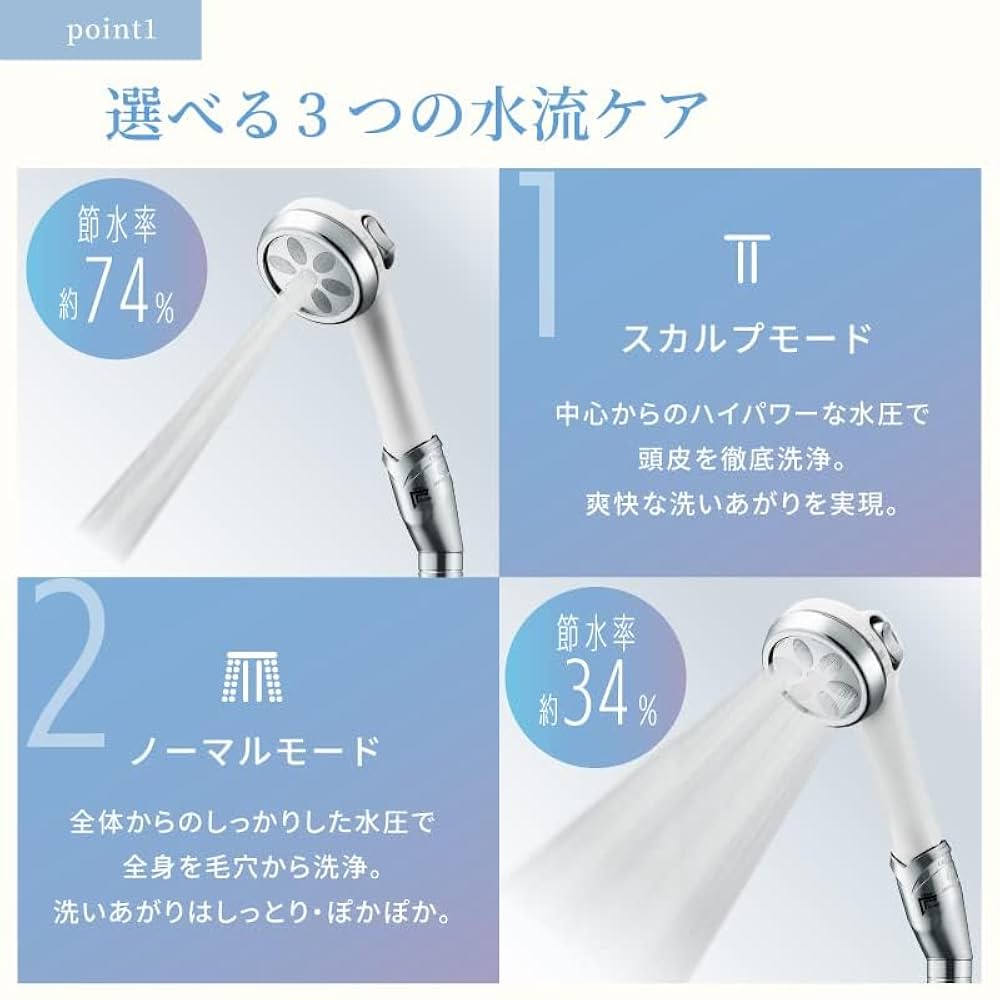 point1

選べる3つの水流ケア

節水率
約74%

1

スカルプモード

中心からのハイパワーな水圧で
頭皮を徹底洗浄。
爽快な洗いあがりを実現。

2

ノーマルモード

全体からのしっかりした水圧で
全身を毛穴から洗浄。
洗いあがりはしっとり・ぽかぽか。

節水率
約34%