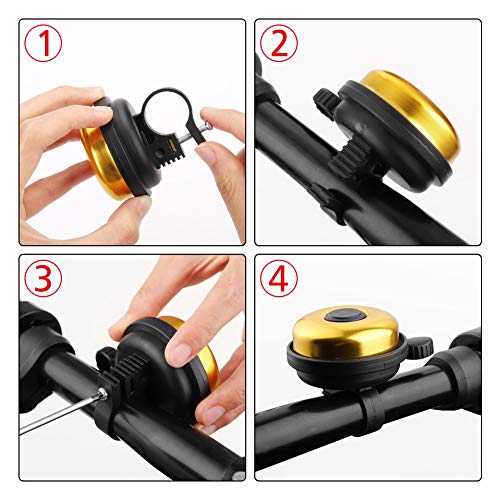 ①

②

③

④