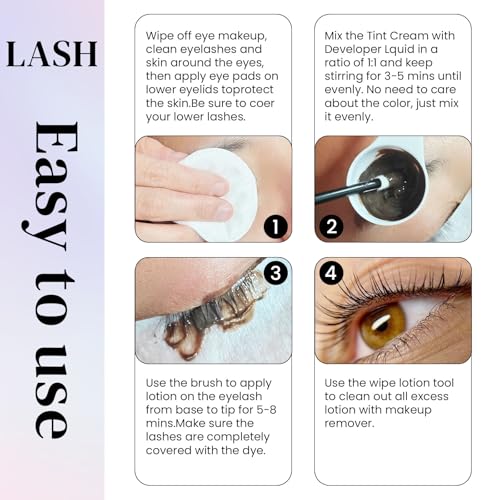 LASH

Easy to use

Wipe off eye makeup, clean eyelashes and skin around the eyes, then apply eye pads on lower eyelids toprotect the skin.Be sure to coer your lower lashes.

1

Mix the Tint Cream with Developer Lquid in a ratio of 1:1 and keep stirring for 3-5 mins until evenly. No need to care about the color, just mix it evenly.

2

3

Use the brush to apply lotion on the eyelash from base to tip for 5-8 mins.Make sure the lashes are completely covered with the dye.

4

Use the wipe lotion tool to clean out all excess lotion with makeup remover.