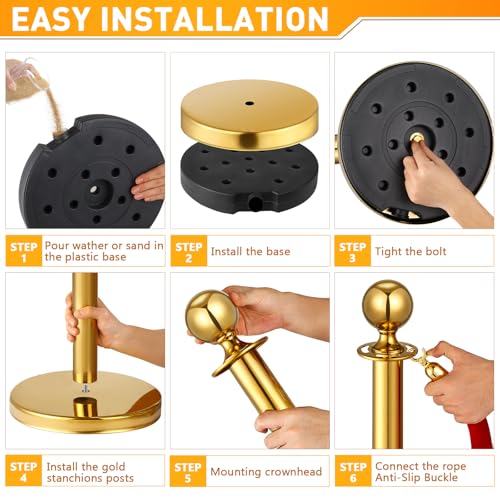 EASY INSTALLATION

STEP 1 Pour wather or sand in the plastic base

STEP 2 Install the base

STEP 3 Tight the bolt

STEP 4 Install the gold stanchions posts

STEP 5 Mounting crownhead

STEP 6 Connect the rope Anti-Slip Buckle