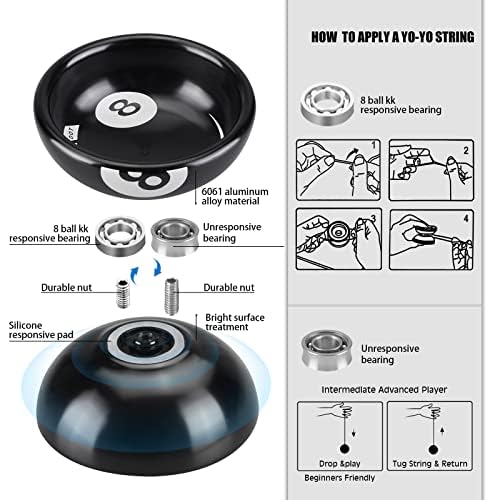 8

8

6061 aluminum alloy material

8 ball kk responsive bearing

Unresponsive bearing

Durable nut

Durable nut

Silicone responsive pad

Bright surface treatment

HOW TO APPLY A YO-YO STRING

8 ball kk responsive bearing

1

2

3

4

Unresponsive bearing

Intermediate Advanced Player

Drop &play

Tug String & Return

Beginners Friendly