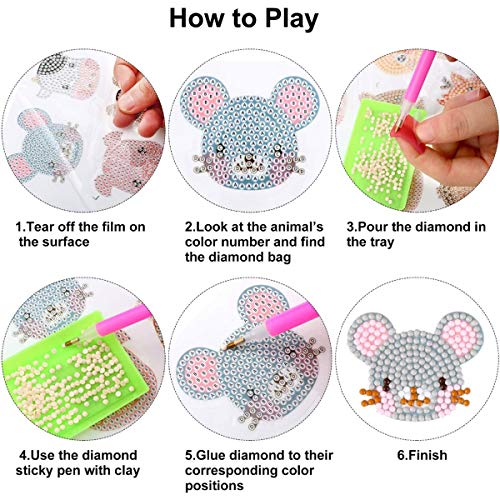 How to Play

1.Tear off the film on the surface

2.Look at the animal's color number and find the diamond bag

3.Pour the diamond in the tray

4.Use the diamond sticky pen with clay

5.Glue diamond to their corresponding color positions

6.Finish