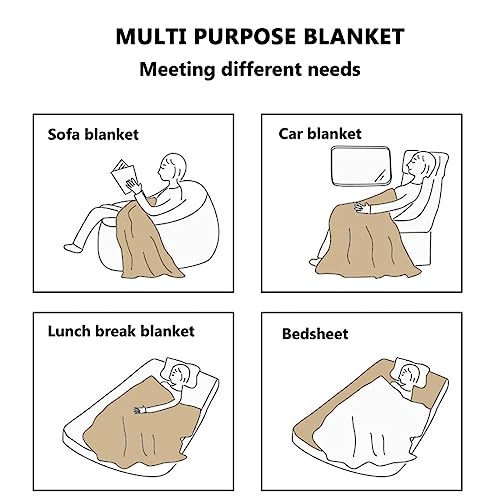 MULTI PURPOSE BLANKET
Meeting different needs

Sofa blanket

Car blanket

Lunch break blanket

Bedsheet