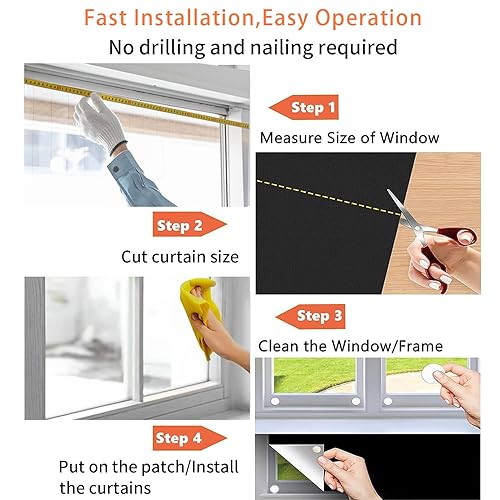 Fast Installation,Easy Operation
No drilling and nailing required

Step 1
Measure Size of Window

Step 2
Cut curtain size

Step 3
Clean the Window/Frame

Step 4
Put on the patch/Install the curtains