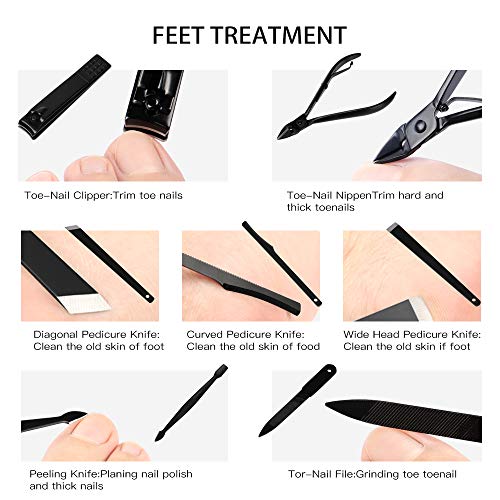 FEET TREATMENT

Toe-Nail Clipper:Trim toe nails

Toe-Nail NippenTrim hard and thick toenails

Diagonal Pedicure Knife: Clean the old skin of foot

Curved Pedicure Knife: Clean the old skin of food

Wide Head Pedicure Knife: Clean the old skin if foot

Peeling Knife:Planing nail polish and thick nails

Tor-Nail File:Grinding toe toenail