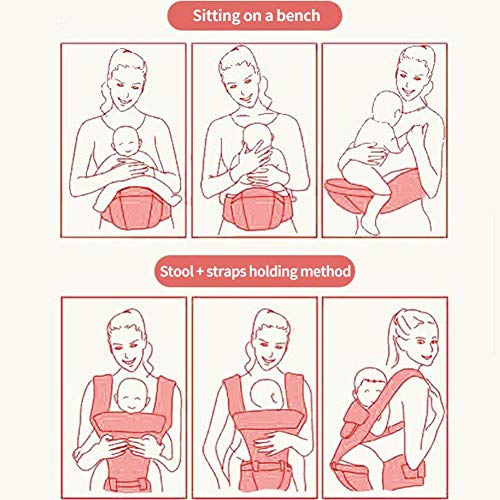 Sitting on a bench

Stool + straps holding method