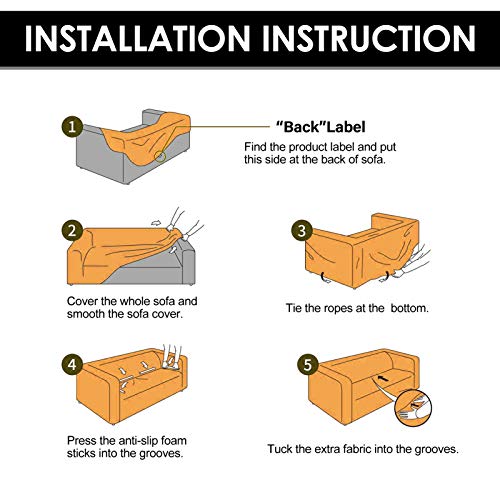 INSTALLATION INSTRUCTION

1

"Back"Label

Find the product label and put this side at the back of sofa.

2

Cover the whole sofa and smooth the sofa cover.

3

Tie the ropes at the bottom.

4

Press the anti-slip foam sticks into the grooves.

5

Tuck the extra fabric into the grooves.