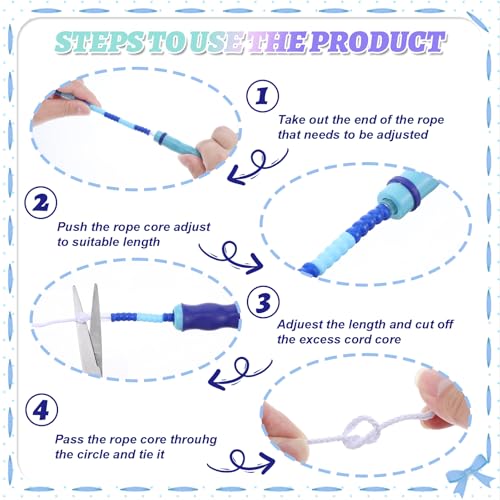 STEPS TO USE THE PRODUCT

1

Take out the end of the rope that needs to be adjusted

2

Push the rope core adjust to suitable length

3

Adjuest the length and cut off the excess cord core

4

Pass the rope core throuhg the circle and tie it