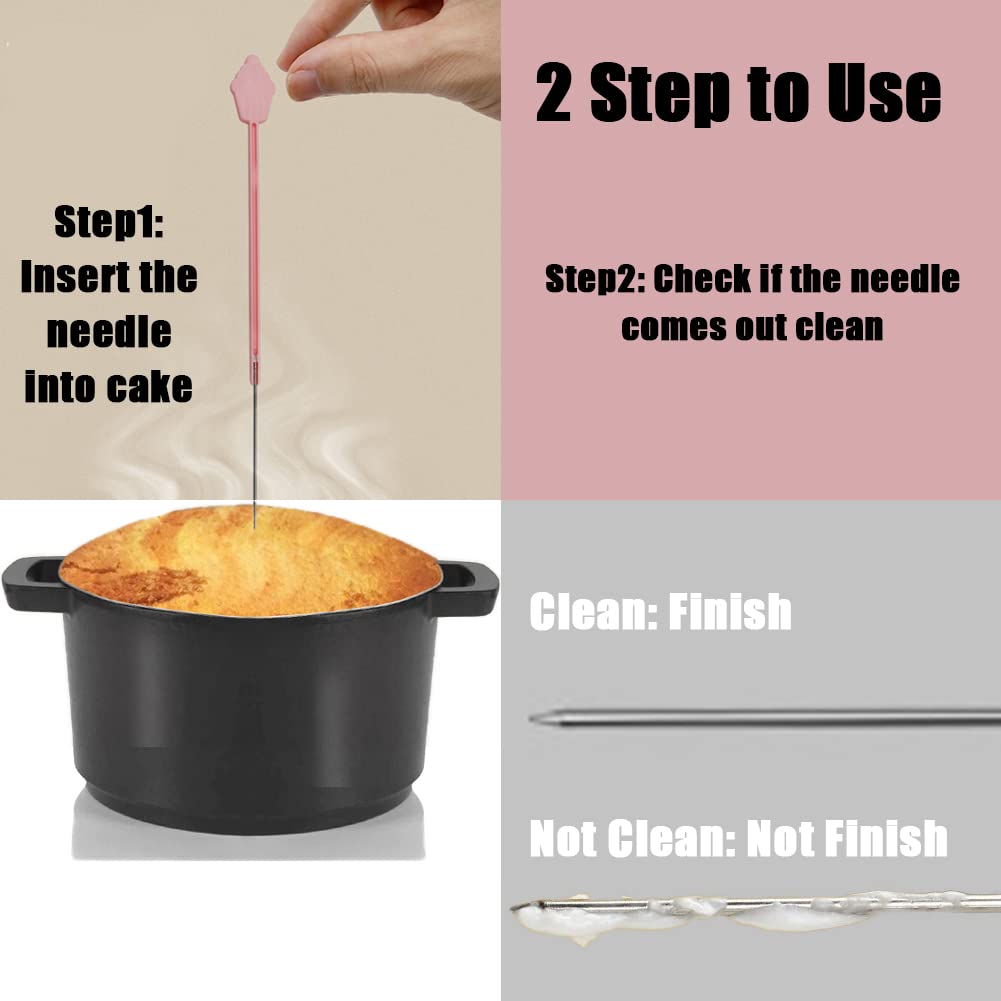 2 Step to Use

Step1: Insert the needle into cake

Step2: Check if the needle comes out clean

Clean: Finish

Not Clean: Not Finish