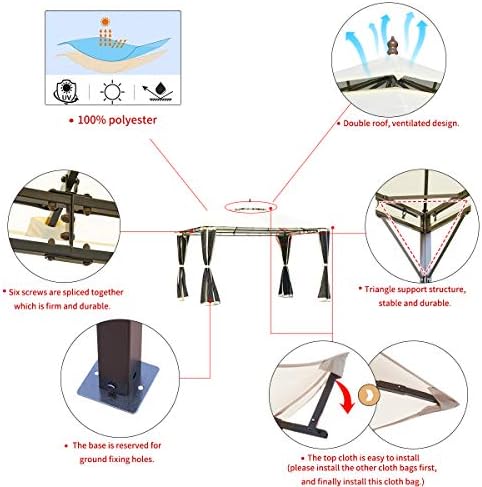 UV

• 100% polyester

• Double roof, ventilated design.

• Six screws are spliced together which is firm and durable.

• Triangle support structure, stable and durable.

• The base is reserved for ground fixing holes.

• The top cloth is easy to install (please install the other cloth bags first, and finally install this cloth bag.)