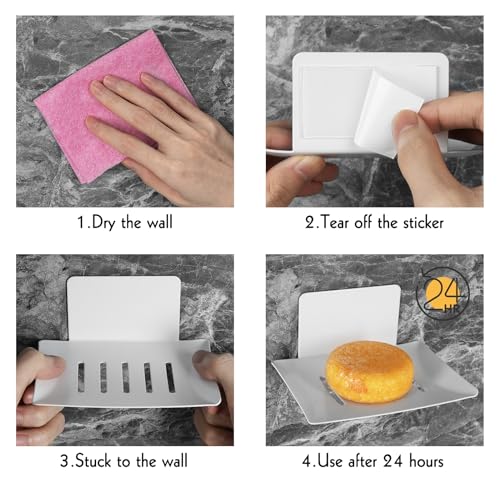 1.Dry the wall

2.Tear off the sticker

3.Stuck to the wall

24 HR

4.Use after 24 hours