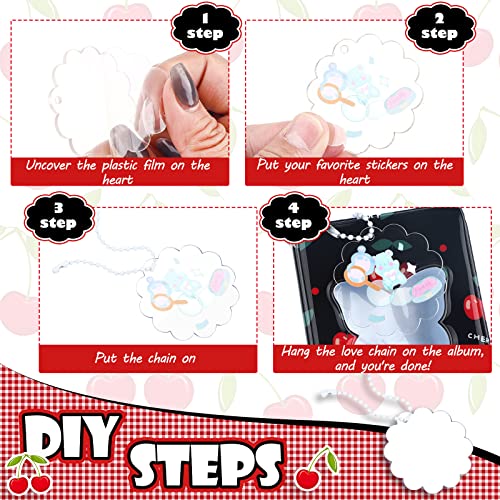 1 step

Uncover the plastic film on the heart

2 step

Put your favorite stickers on the heart

3 step

Put the chain on

4 step

CHER

Hang the love chain on the album, and you're done!

DIY STEPS