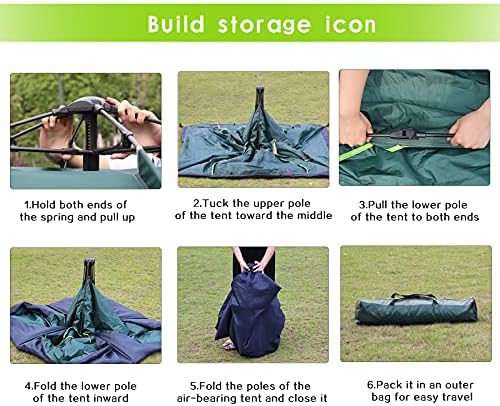 Build storage icon

1.Hold both ends of the spring and pull up

2.Tuck the upper pole of the tent toward the middle

3.Pull the lower pole of the tent to both ends

4.Fold the lower pole of the tent inward

5.Fold the poles of the air-bearing tent and close it

6.Pack it in an outer bag for easy travel