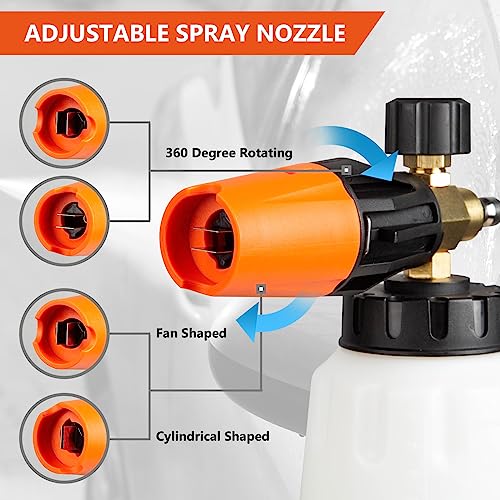 ADJUSTABLE SPRAY NOZZLE

360 Degree Rotating

Fan Shaped

Cylindrical Shaped