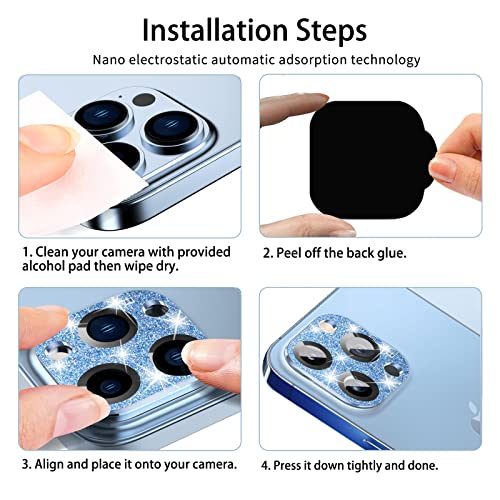 Installation Steps

Nano electrostatic automatic adsorption technology

1. Clean your camera with provided alcohol pad then wipe dry.

2. Peel off the back glue.

3. Align and place it onto your camera.

4. Press it down tightly and done.